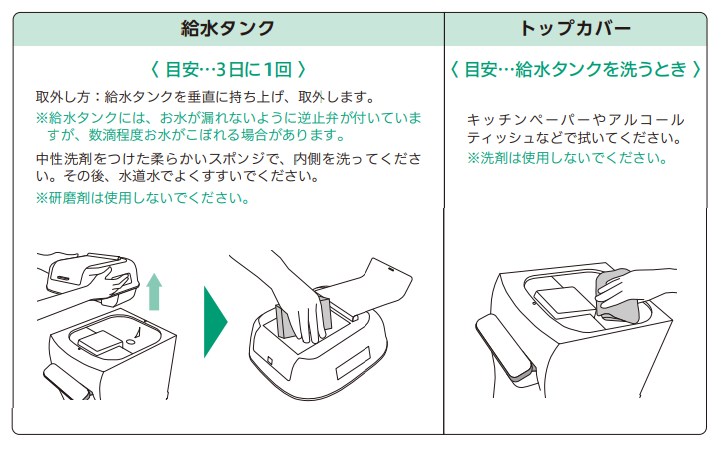 給水タンク

〈 目安…3日に1回 〉

取外し方：給水タンクを垂直に持ち上げ、取外します。

※給水タンクには、お水が漏れないように逆止弁が付いていますが、数滴程度お水がこぼれる場合があります。

中性洗剤をつけた柔らかいスポンジで、内側を洗ってください。その後、水道水でよくすすいでください。

※研磨剤は使用しないでください。

トップカバー

〈 目安…給水タンクを洗うとき 〉

キッチンペーパーやアルコールティッシュなどで拭いてください。

※洗剤は使用しないでください。